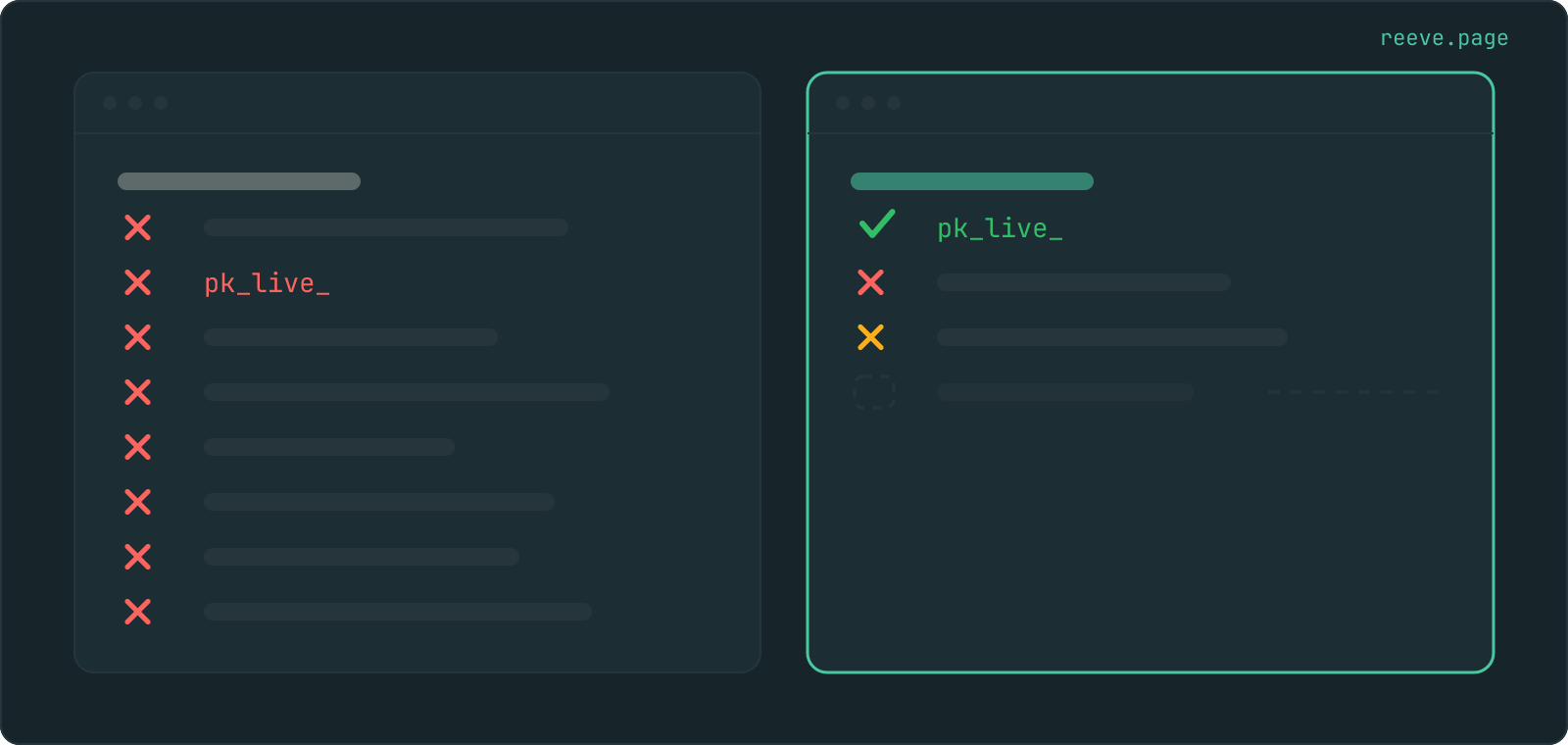 reeve.page

pk_live_

pk_live_